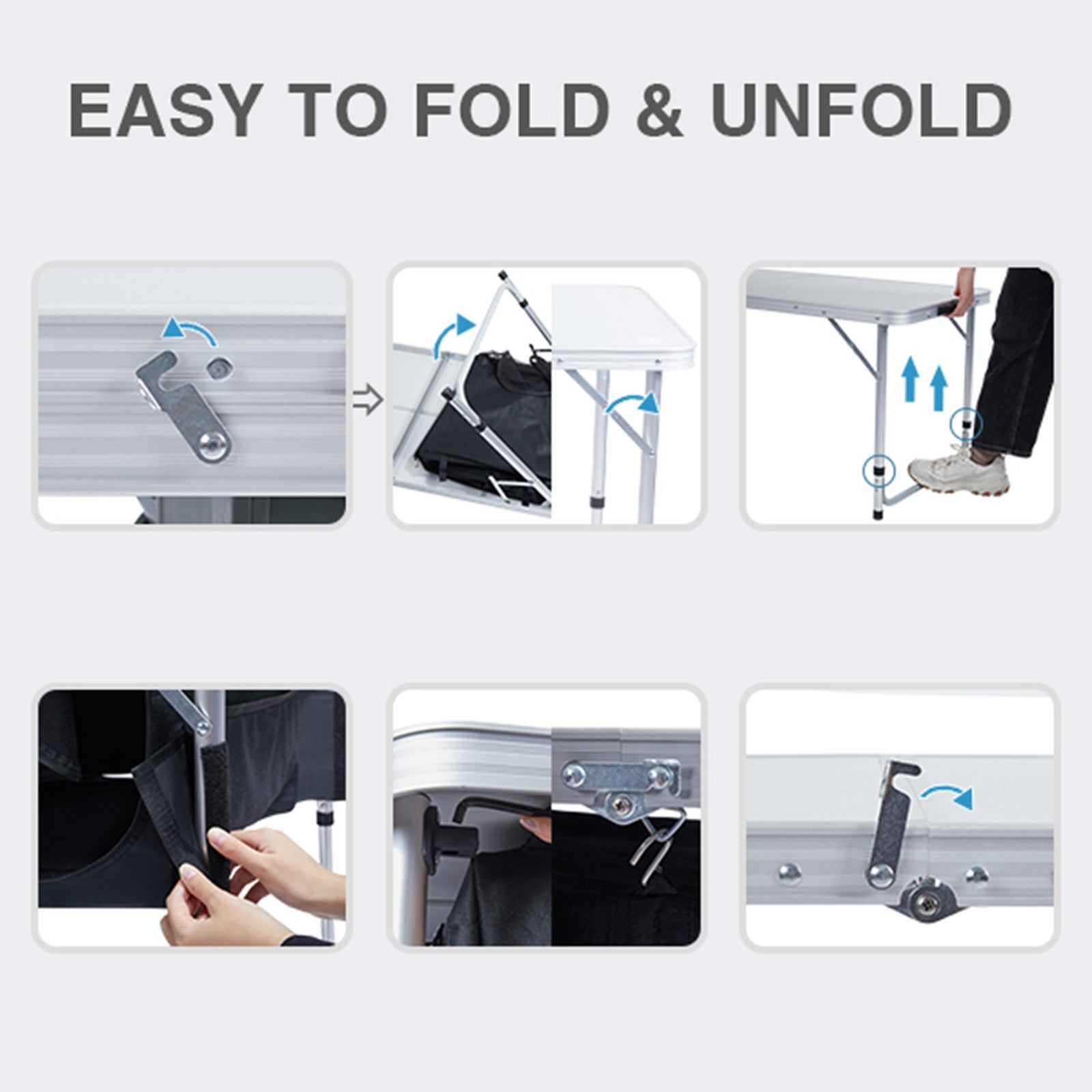 EASY TO FOLD & UNFOLD