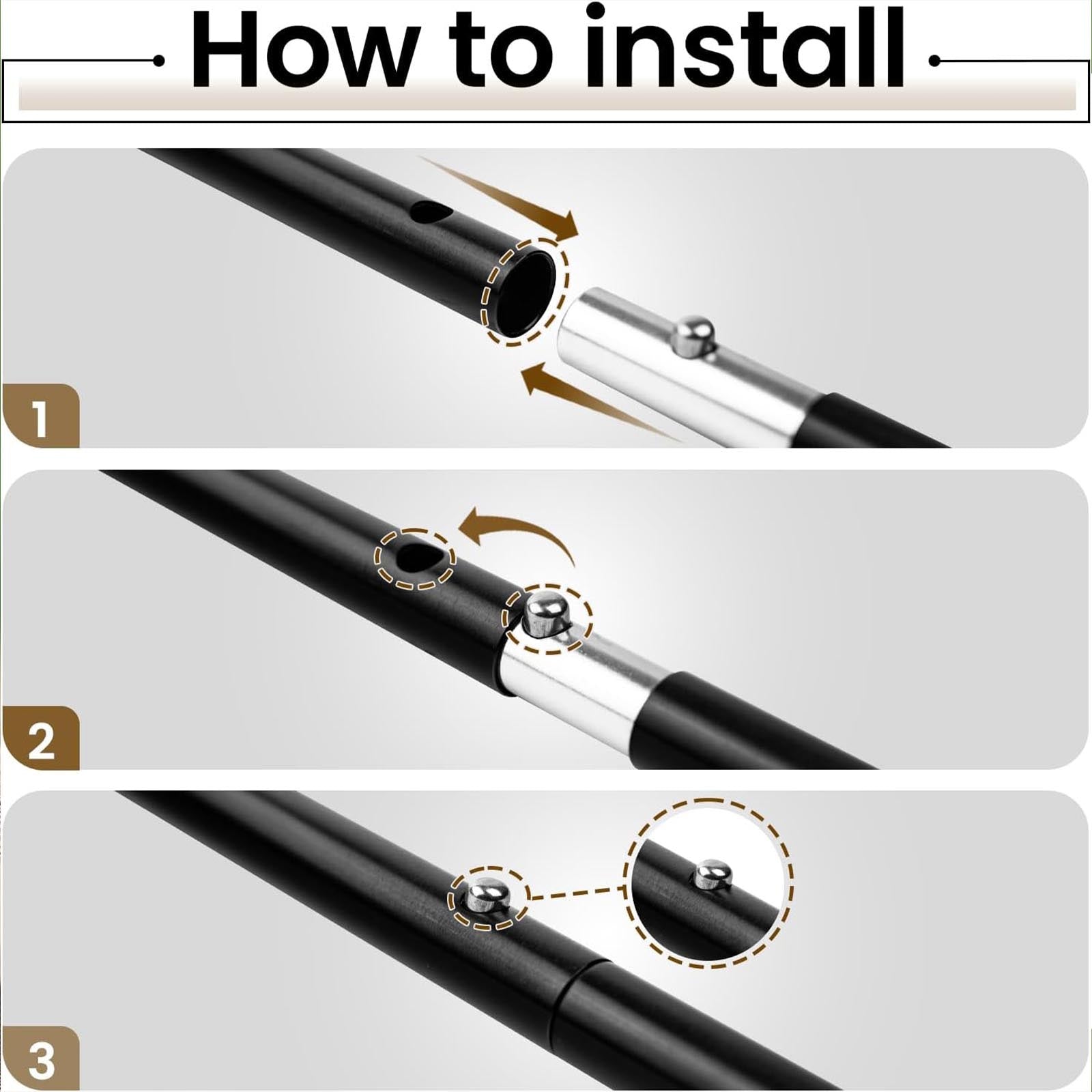 How to install

1

2

3